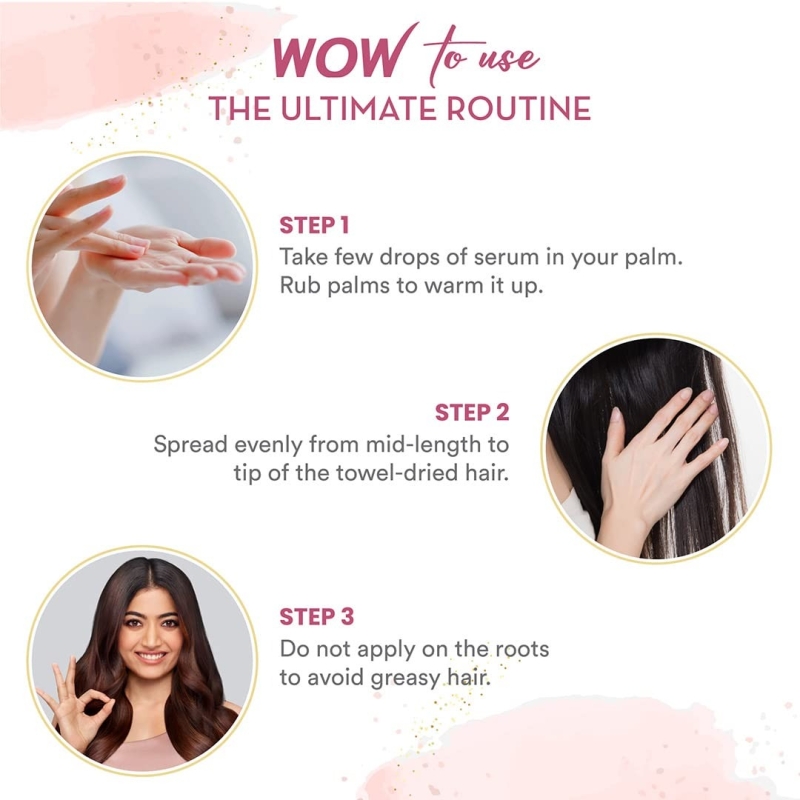 WOW to use
THE ULTIMATE ROUTINE

STEP 1
Take few drops of serum in your palm. Rub palms to warm it up.

STEP 2
Spread evenly from mid-length to tip of the towel-dried hair.

STEP 3
Do not apply on the roots to avoid greasy hair.